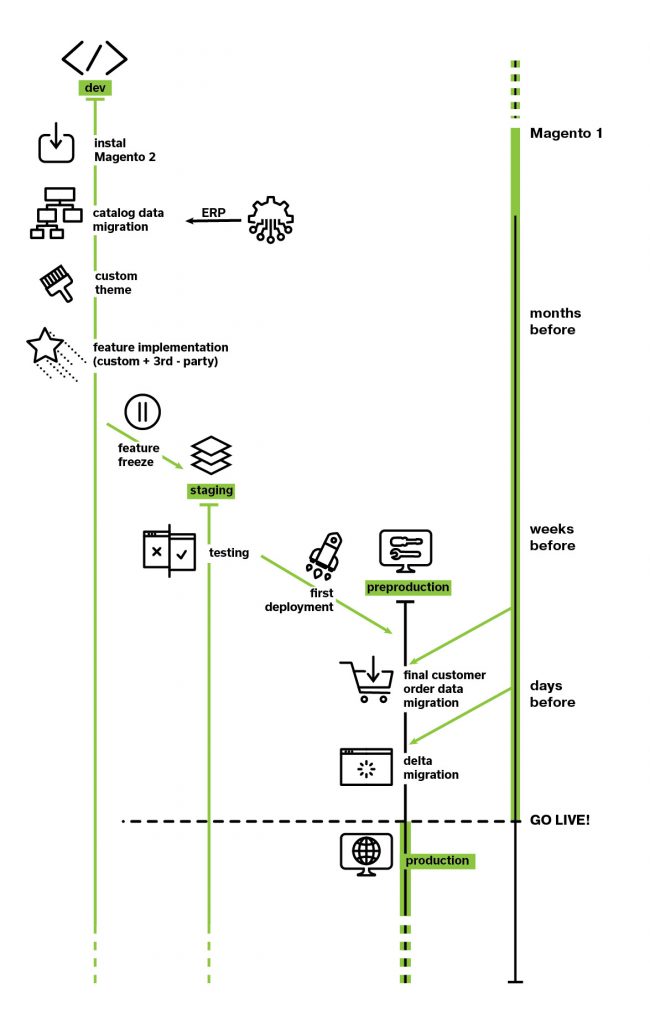 dev

instal Magento 2

catalog data migration

ERP

custom theme

feature implementation (custom + 3rd - party)

feature freeze

staging

testing

first deployment

preproduction

final customer order data migration

delta migration

production

Magento 1

months before

weeks before

days before

GO LIVE!